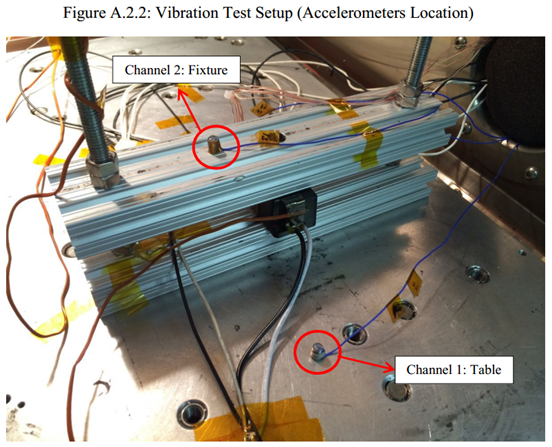 Figure A.2.2: Vibration Test Setup (Accelerometers Location)

Channel 2: Fixture

Channel 1: Table